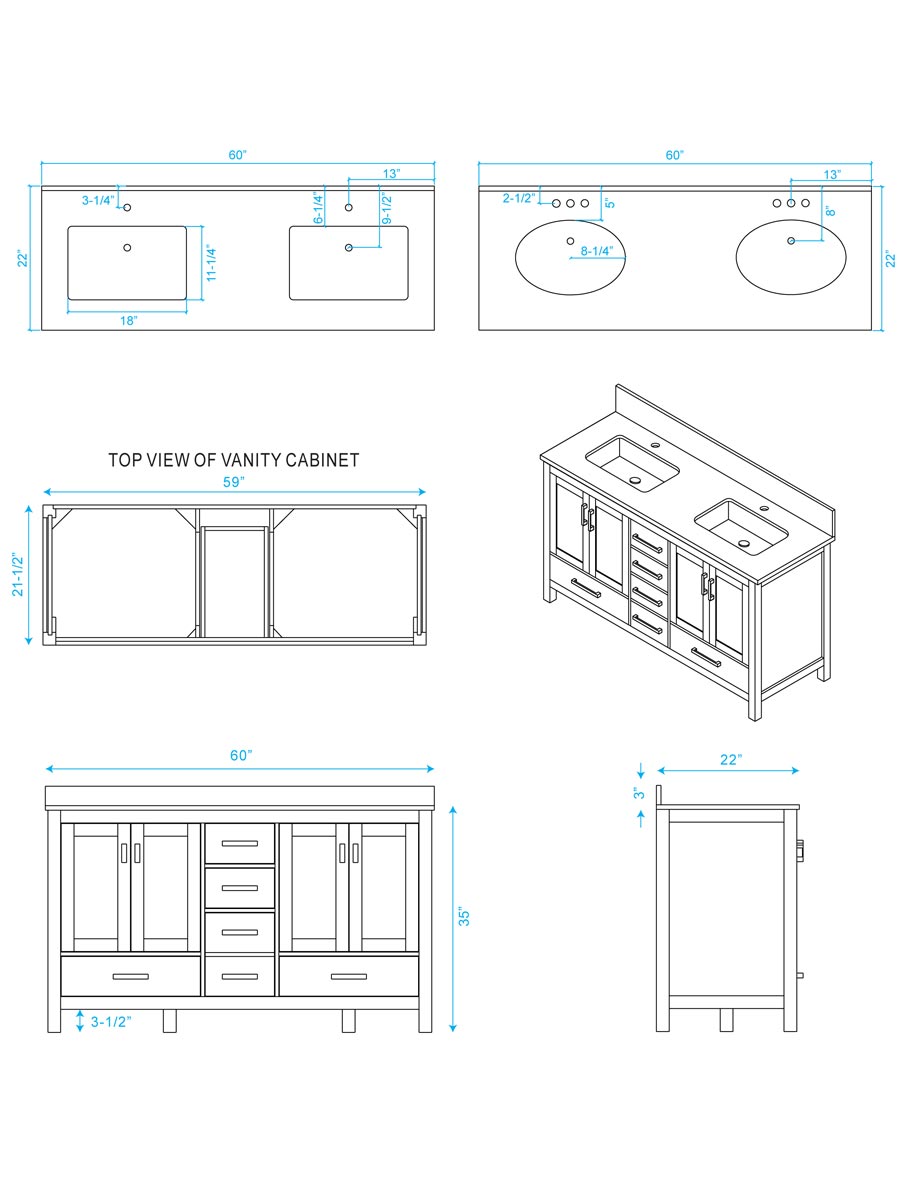 60"
13"
3-1/4"
6-1/4"
9-1/2"
22"
11-1/4"
18"

60"
13"
2-1/2"
5"
8"
8-1/4"
22"

TOP VIEW OF VANITY CABINET
59"
21-1/2"

60"
35"
3-1/2"

22"
3"